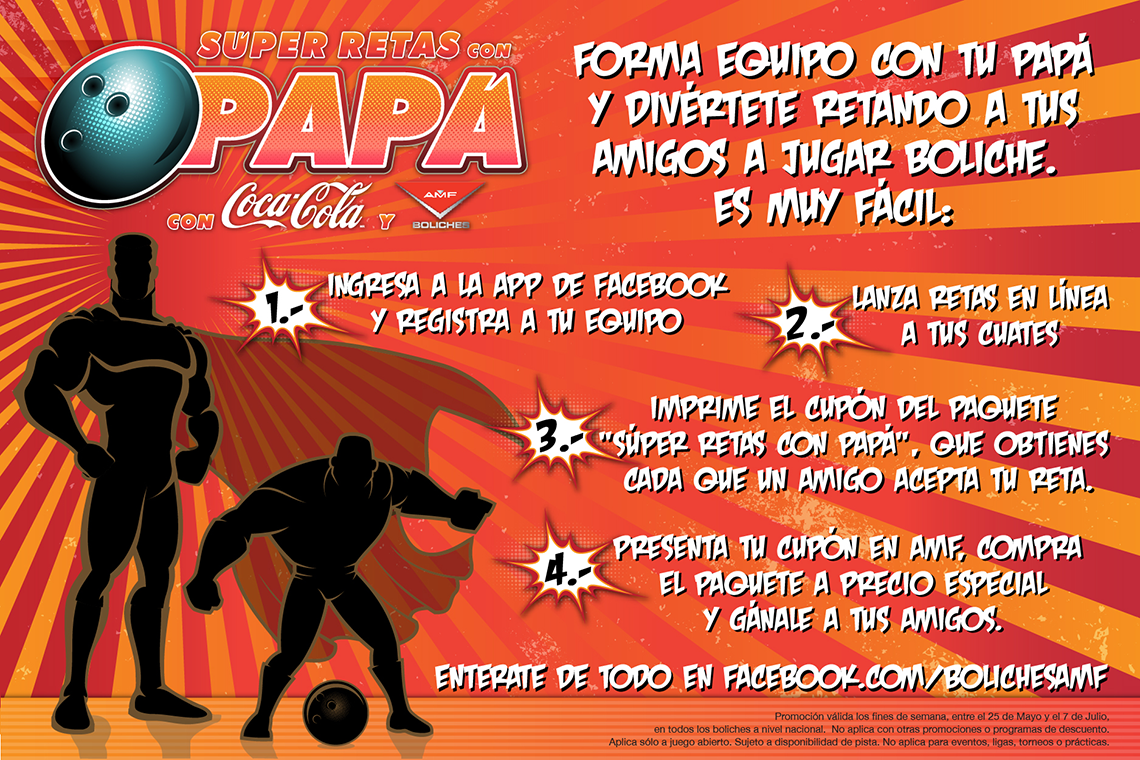 SÚPER RETAS CON PAPÁ

CON Coca-Cola Y AMF BOLICHES

FORMA EQUIPO CON TU PAPÁ Y DIVÉRTETE RETANDO A TUS AMIGOS A JUGAR BOLICHE. ES MUY FÁCIL:

1.- INGRESA A LA APP DE FACEBOOK Y REGISTRA A TU EQUIPO

2.- LANZA RETAS EN LÍNEA A TUS CUATES

3.- IMPRIME EL CUPÓN DEL PAQUETE "SÚPER RETAS CON PAPÁ", QUE OBTIENES CADA QUE UN AMIGO ACEPTA TU RETA.

4.- PRESENTA TU CUPÓN EN AMF, COMPRA EL PAQUETE A PRECIO ESPECIAL Y GÁNALE A TUS AMIGOS.

ENTERATE DE TODO EN FACEBOOK.COM/BOLICHESAMF

Promoción válida los fines de semana, entre el 25 de Mayo y el 7 de Julio, en todos los boliches a nivel nacional. No aplica con otras promociones o programas de descuento. Aplica sólo a juego abierto. Sujeto a disponibilidad de pista. No aplica para eventos, ligas, torneos o prácticas.